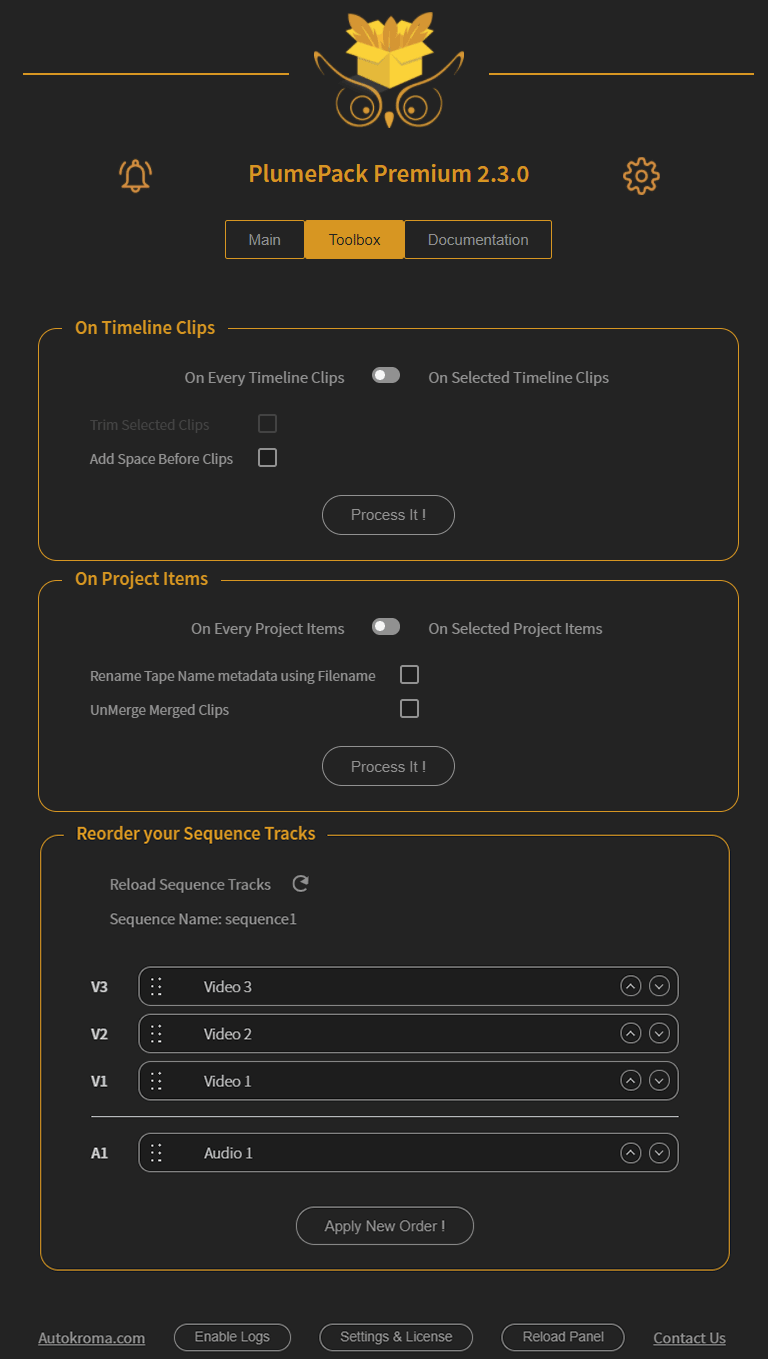 PlumePack Premium 2.3.0

Main Toolbox Documentation

On Timeline Clips

On Every Timeline Clips On Selected Timeline Clips

Trim Selected Clips

Add Space Before Clips

Process It !

On Project Items

On Every Project Items On Selected Project Items

Rename Tape Name metadata using Filename

UnMerge Merged Clips

Process It !

Reorder your Sequence Tracks

Reload Sequence Tracks

Sequence Name: sequence1

V3 Video 3

V2 Video 2

V1 Video 1

A1 Audio 1

Apply New Order !

Autokroma.com Enable Logs Settings & License Reload Panel Contact Us